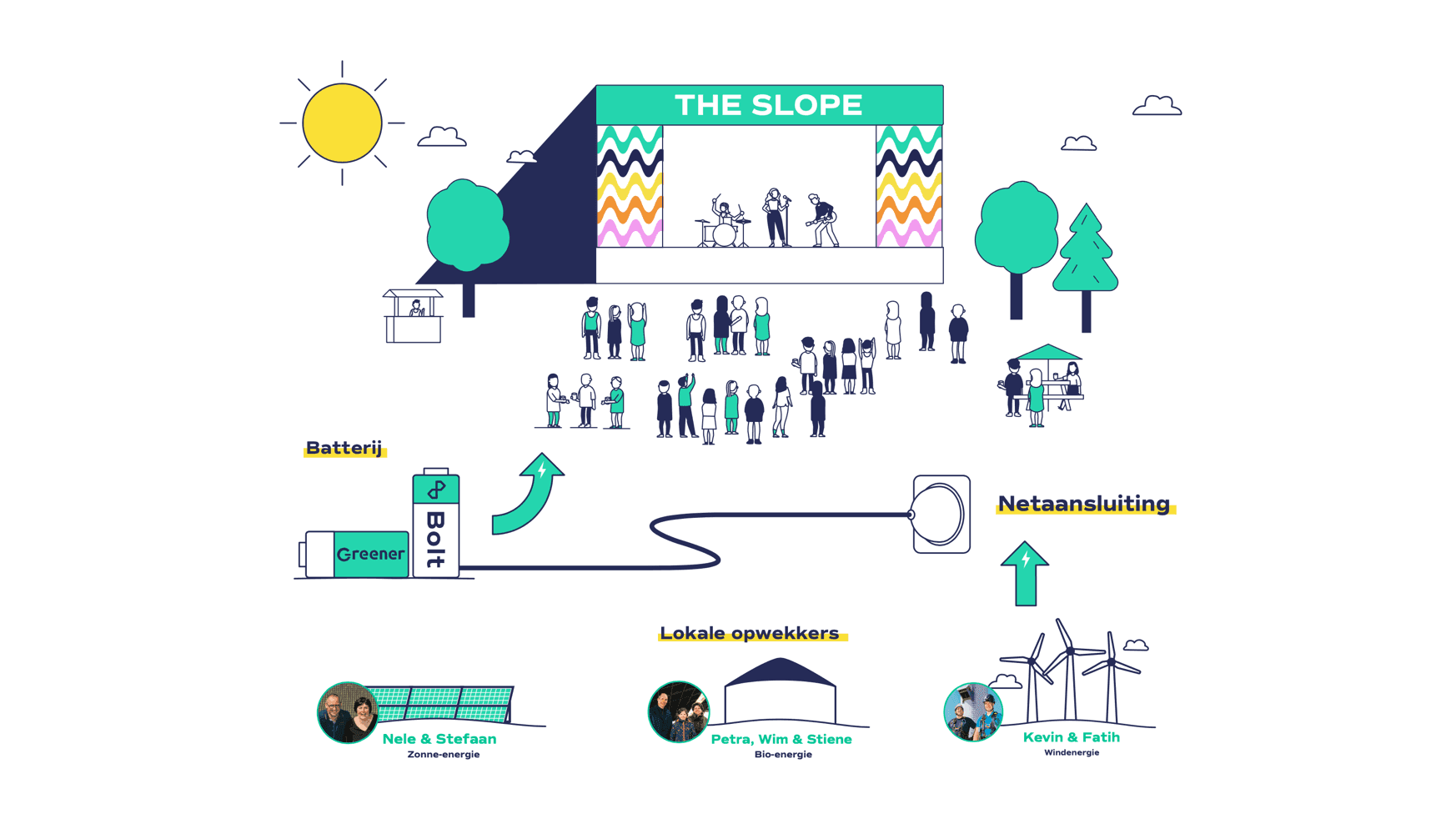 THE SLOPE

Batterij

Greener

Bolt

Netaansluiting

Lokale opwekkers

Nele & Stefaan
Zonne-energie

Petra, Wim & Stiene
Bio-energie

Kevin & Fatih
Windenergie